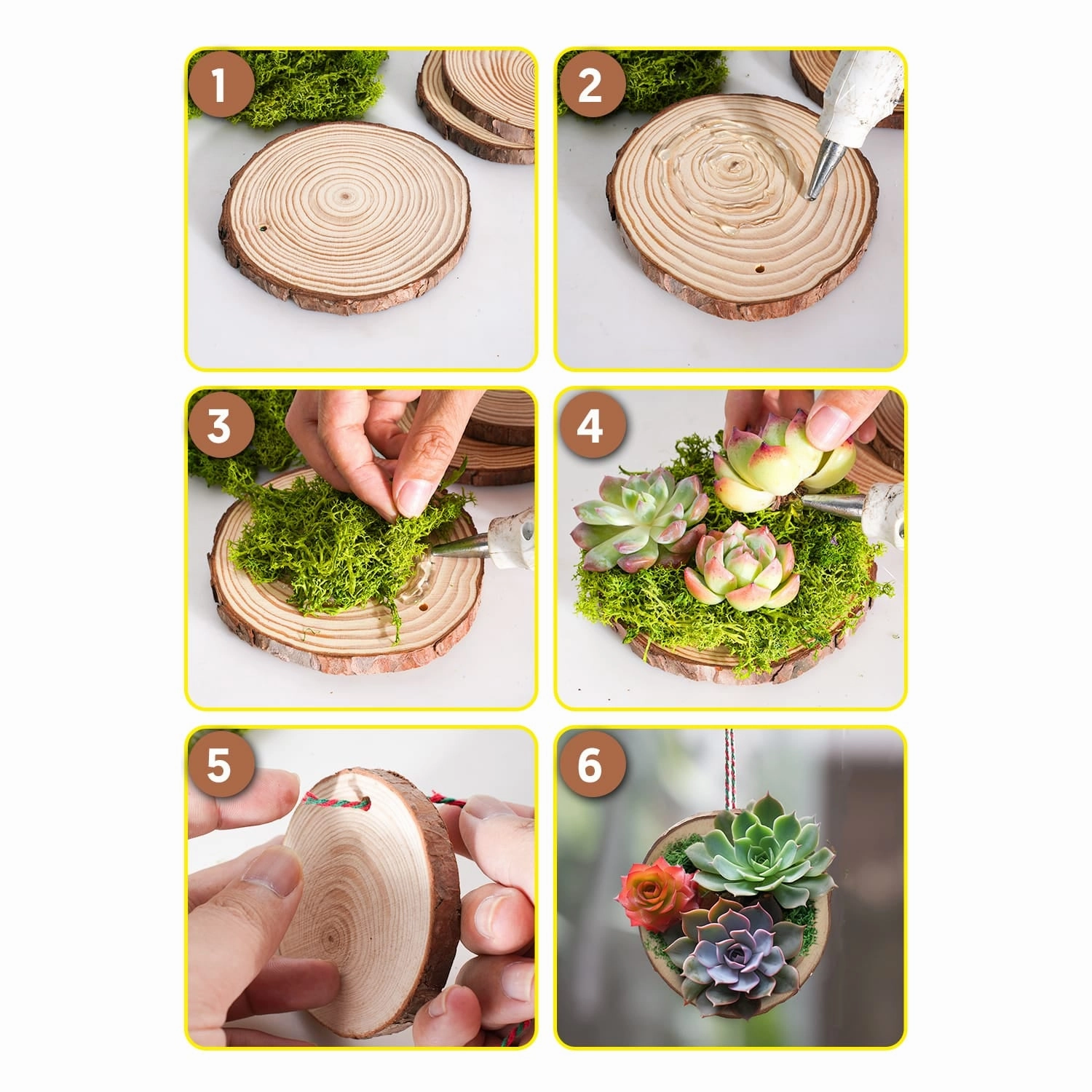 1

2

3

4

5

6