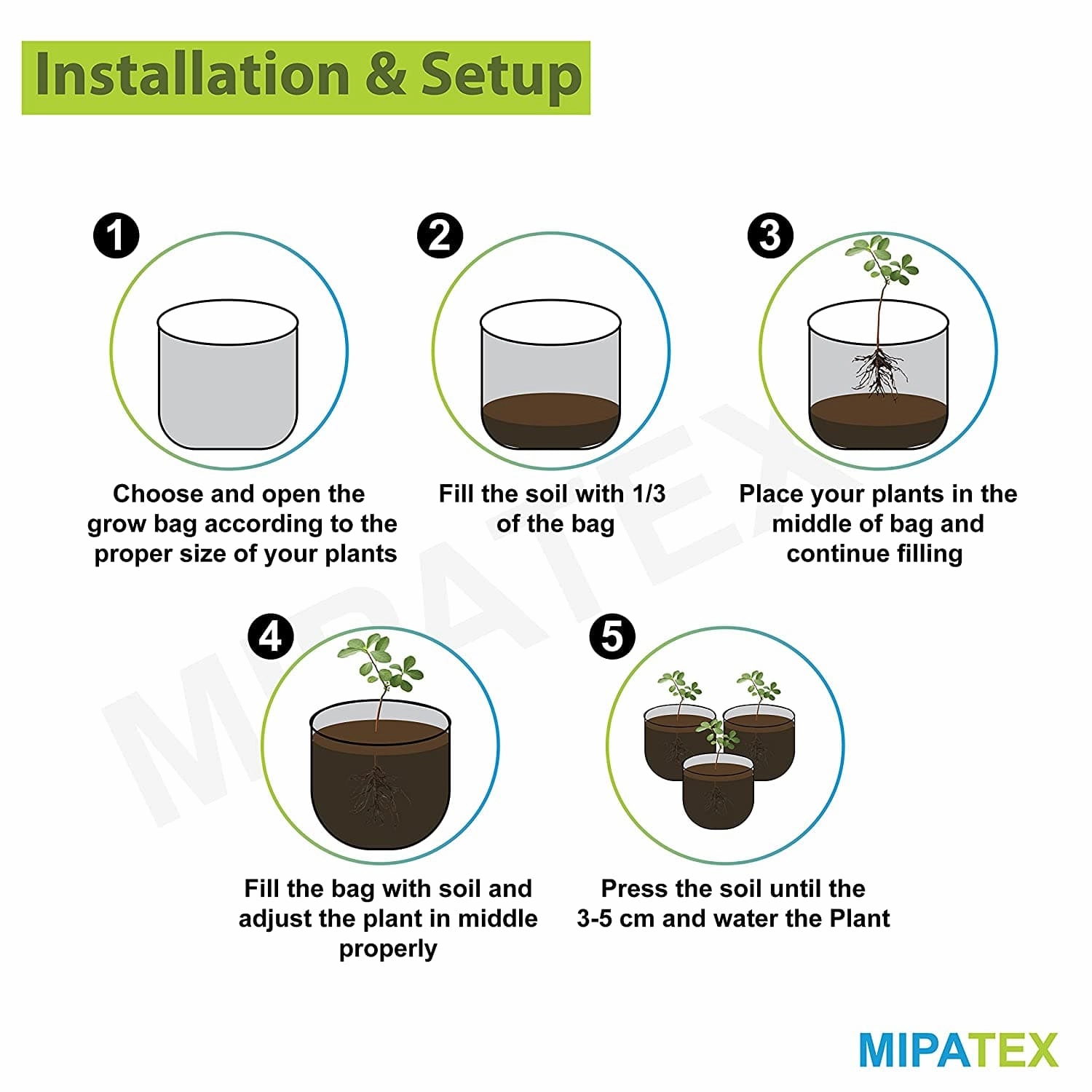 Installation & Setup

1

Choose and open the grow bag according to the proper size of your plants

2

Fill the soil with 1/3 of the bag

3

Place your plants in the middle of bag and continue filling

4

Fill the bag with soil and adjust the plant in middle properly

5

Press the soil until the 3-5 cm and water the Plant

MIPATEX

MIPATEX