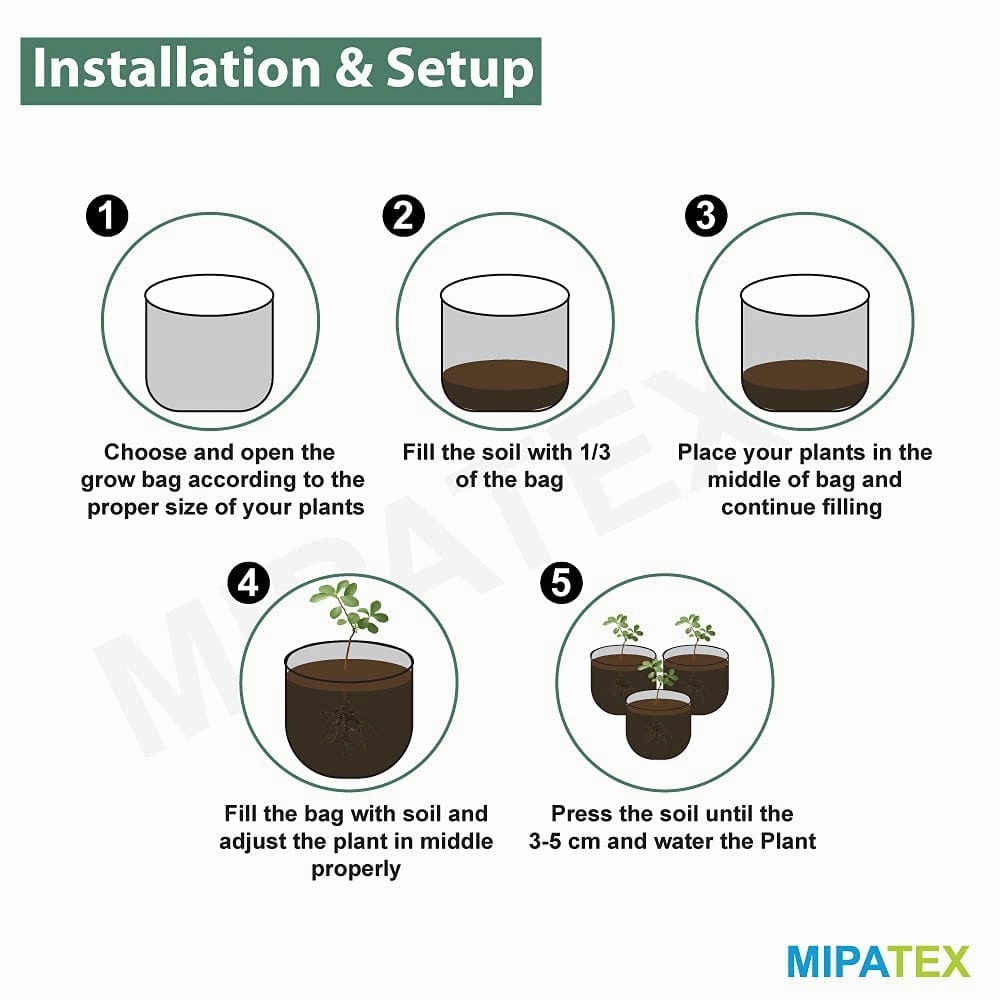 Installation & Setup

1

Choose and open the grow bag according to the proper size of your plants

2

Fill the soil with 1/3 of the bag

3

Place your plants in the middle of bag and continue filling

4

Fill the bag with soil and adjust the plant in middle properly

5

Press the soil until the 3-5 cm and water the Plant

MIPATEX

MIPATEX